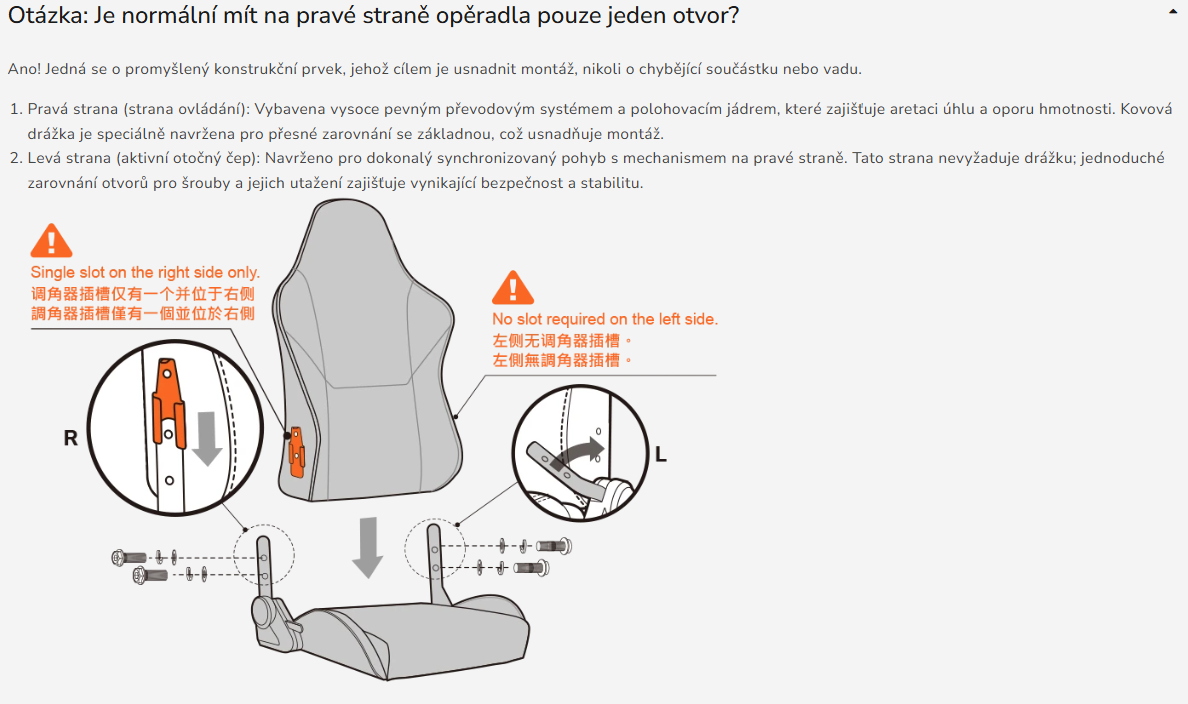 Otázka: Je normální mít na pravé straně opěradla pouze jeden otvor?

Ano! Jedná se o promyšlený konstrukční prvek, jehož cílem je usnadnit montáž, nikoli o chybějící součástku nebo vadu.

1. Pravá strana (strana ovládání): Vybavena vysoce pevným převodovým systémem a polohovacím jádrem, které zajišťuje aretaci úhlu a oporu hmotnosti. Kovová drážka je speciálně navržena pro přesné zarovnání se základnou, což usnadňuje montáž.
2. Levá strana (aktivní otočný čep): Navrženo pro dokonalý synchronizovaný pohyb s mechanismem na pravé straně. Tato strana nevyžaduje drážku; jednoduché zarovnání otvorů pro šrouby a jejich utažení zajišťuje vynikající bezpečnost a stabilitu.

Single slot on the right side only.
调角器插槽仅有一个并位于右侧
調角器插槽僅有一個並位於右側

No slot required on the left side.
左侧无调角器插槽。
左側無調角器插槽。

R

L